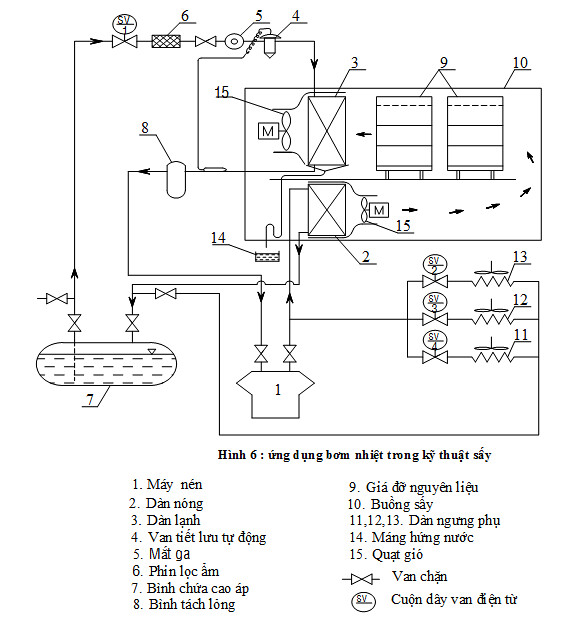 SV 1 6 5 4 3 9 10 15 M 8 M 15 14 2 SV 2 13 SV 3 12 SV 4 11 1 7

Hình 6 : ứng dụng bơm nhiệt trong kỹ thuật sấy

1. Máy nén
2. Dàn nóng
3. Dàn lạnh
4. Van tiết lưu tự động
5. Mắt ga
6. Phin lọc ẩm
7. Bình chứa cao áp
8. Bình tách lỏng

9. Giá đỡ nguyên liệu
10. Buồng sấy
11,12,13. Dàn ngưng phụ
14. Máng hứng nước
15. Quạt gió
Van chặn
SV Cuộn dây van điện từ